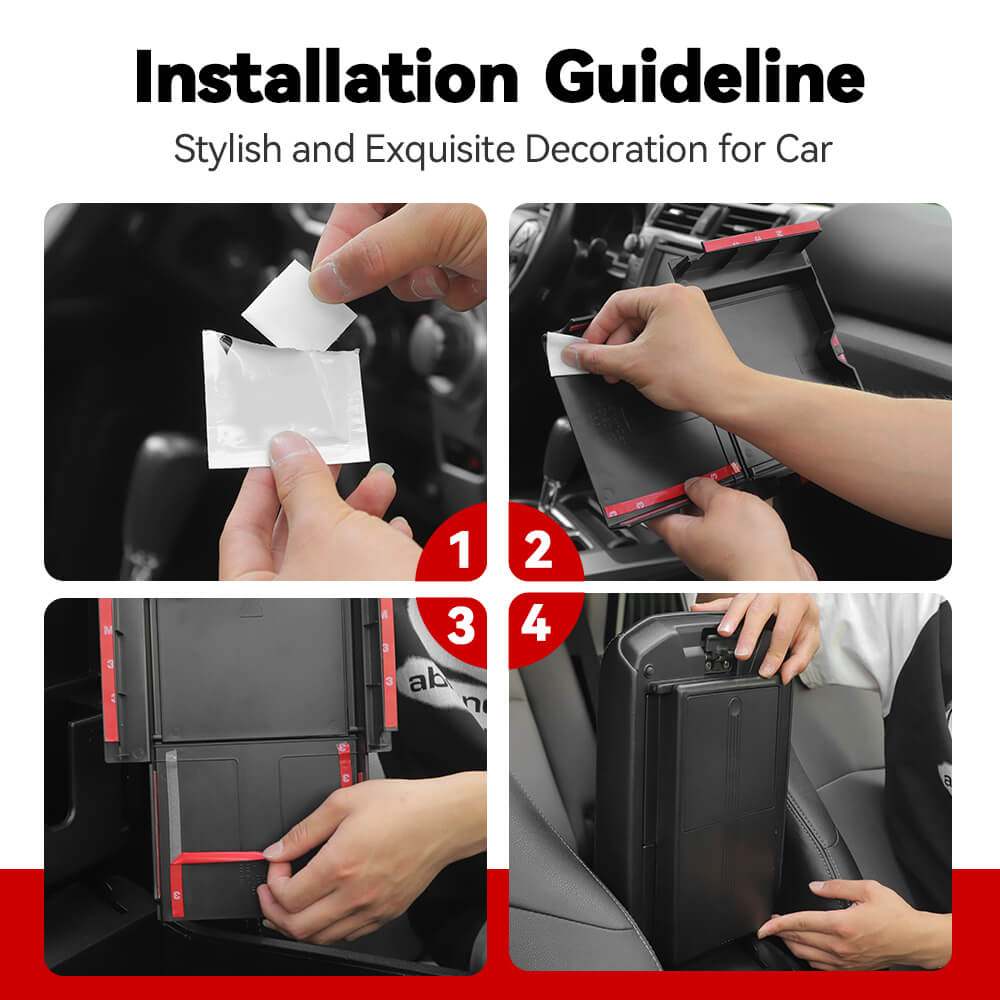 Installation Guideline

Stylish and Exquisite Decoration for Car

1

2

3

4