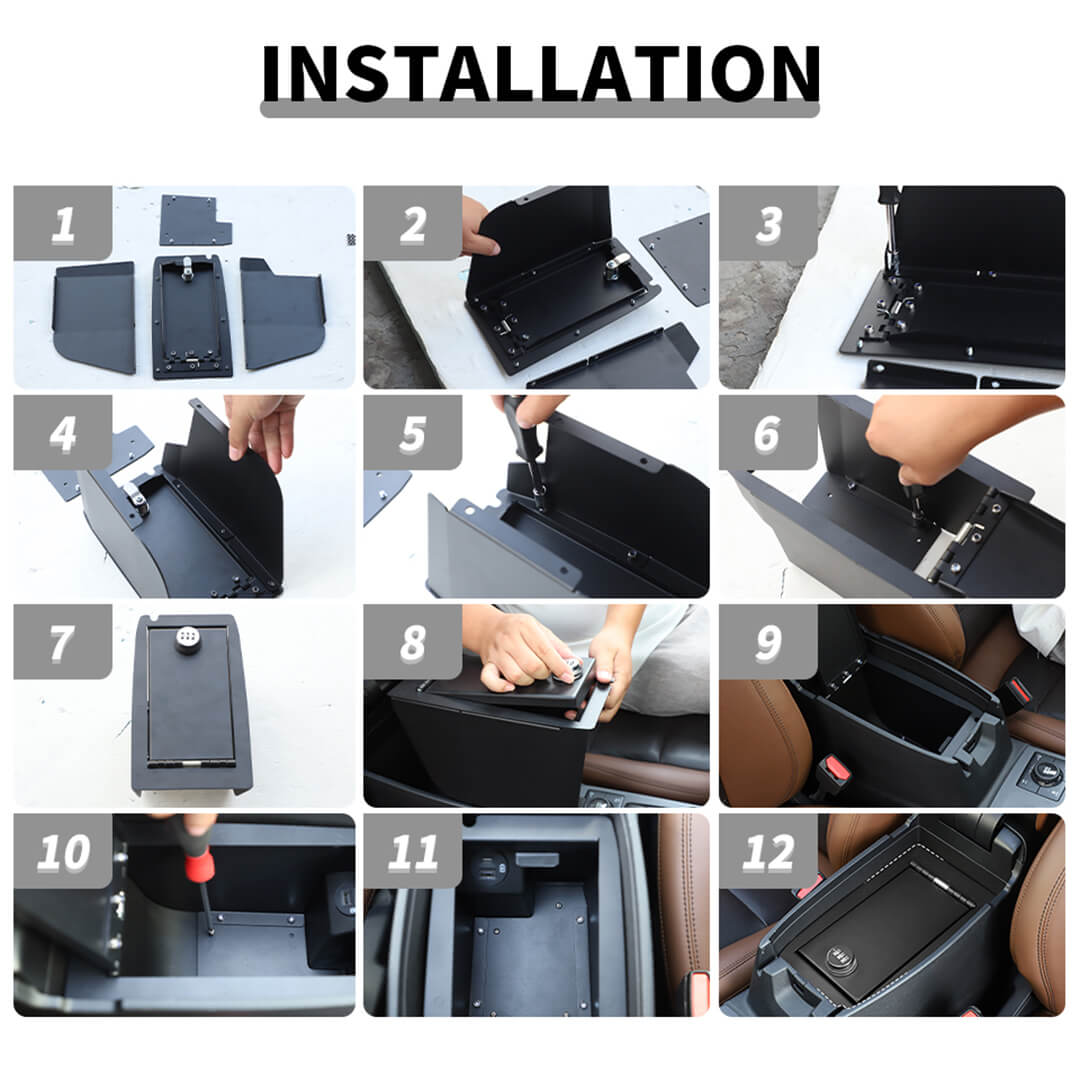 INSTALLATION

1

2

3

4

5

6

7

8

9

10

11

12