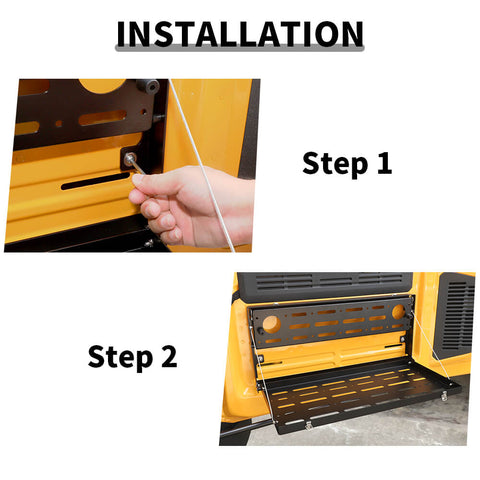 INSTALLATION

Step 1

Step 2