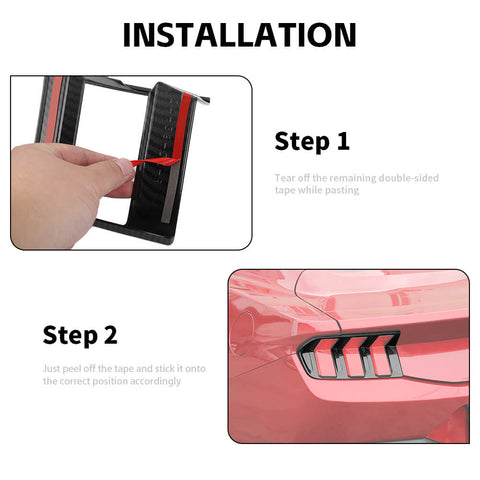 INSTALLATION

Step 1

Tear off the remaining double-sided tape while pasting

Step 2

Just peel off the tape and stick it onto the correct position accordingly