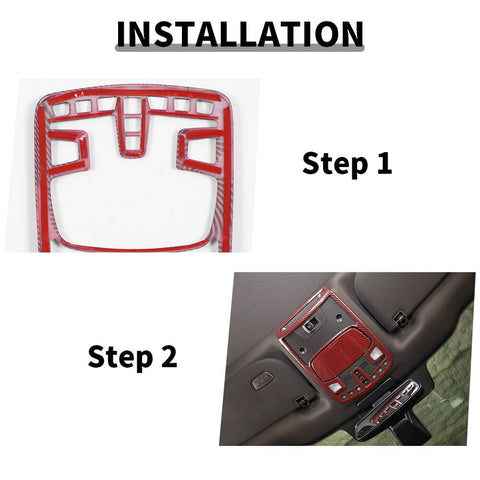 INSTALLATION

Step 1

Step 2