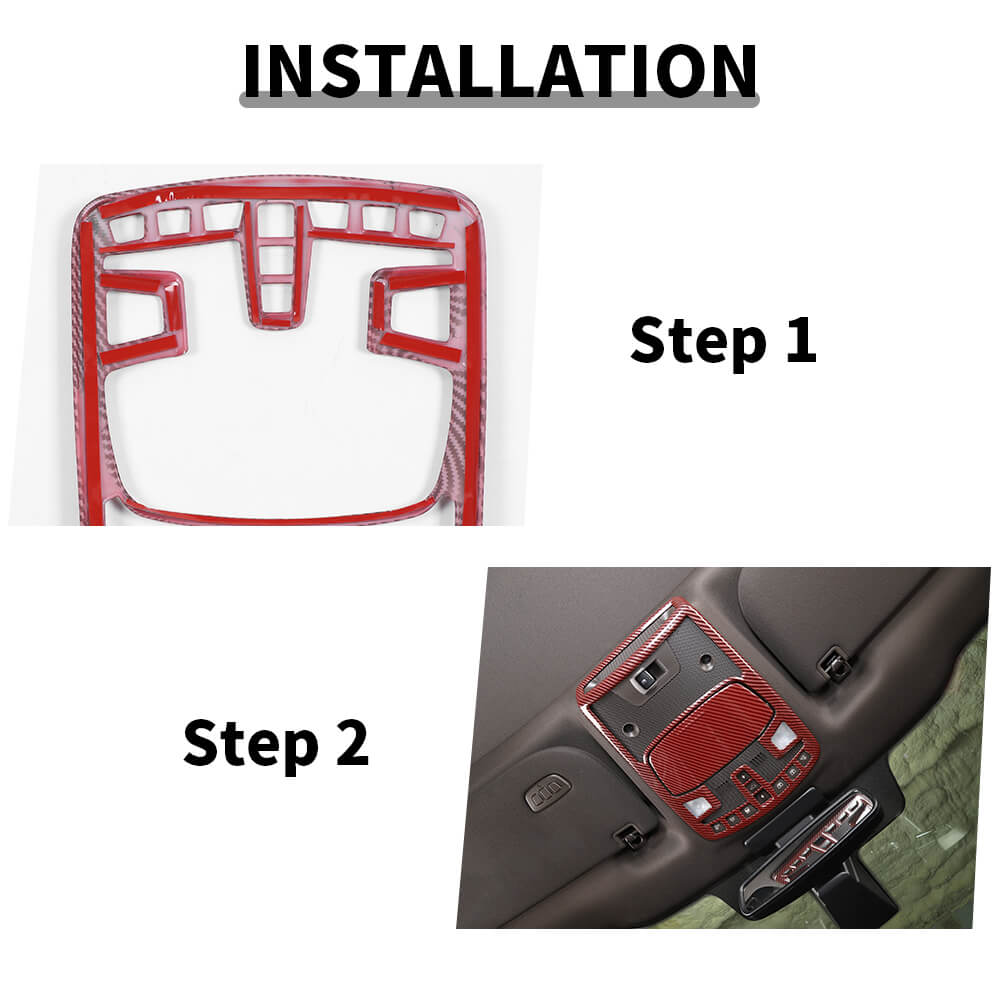 INSTALLATION

Step 1

Step 2