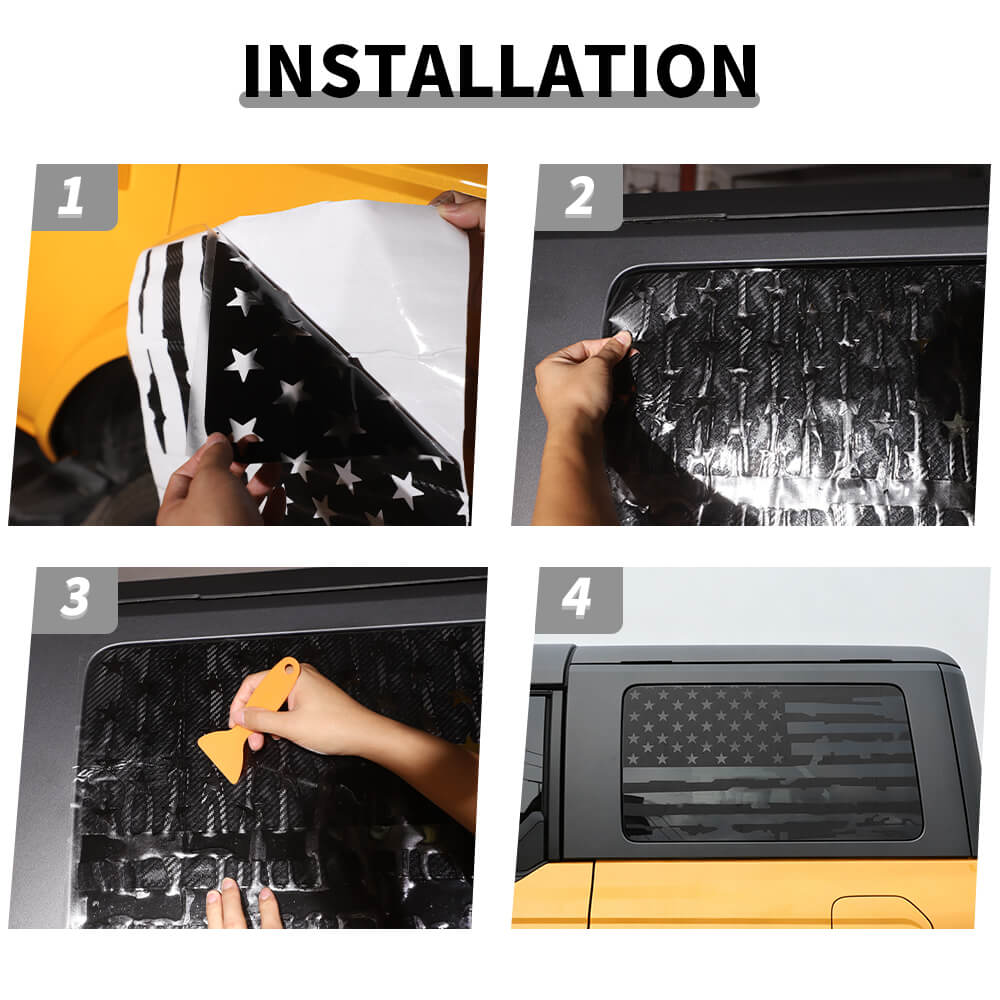 INSTALLATION

1

2

3

4