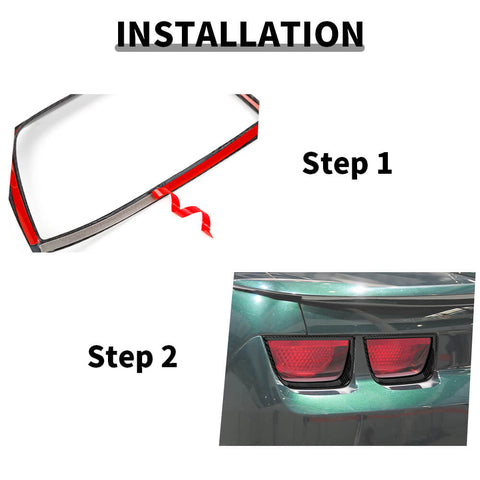 INSTALLATION

Step 1

Step 2