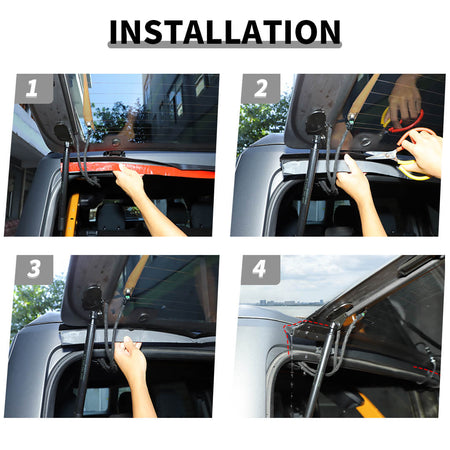 INSTALLATION

1

2

3

4