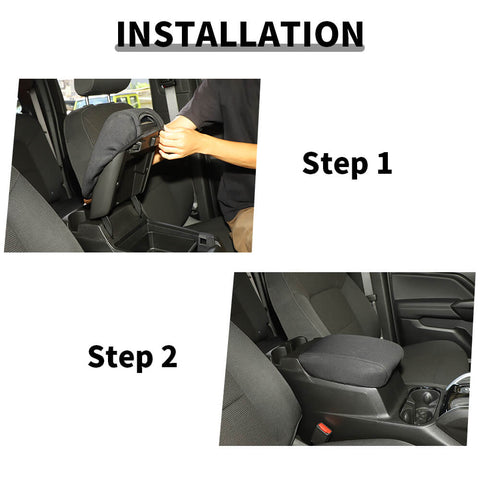 INSTALLATION

Step 1

Step 2