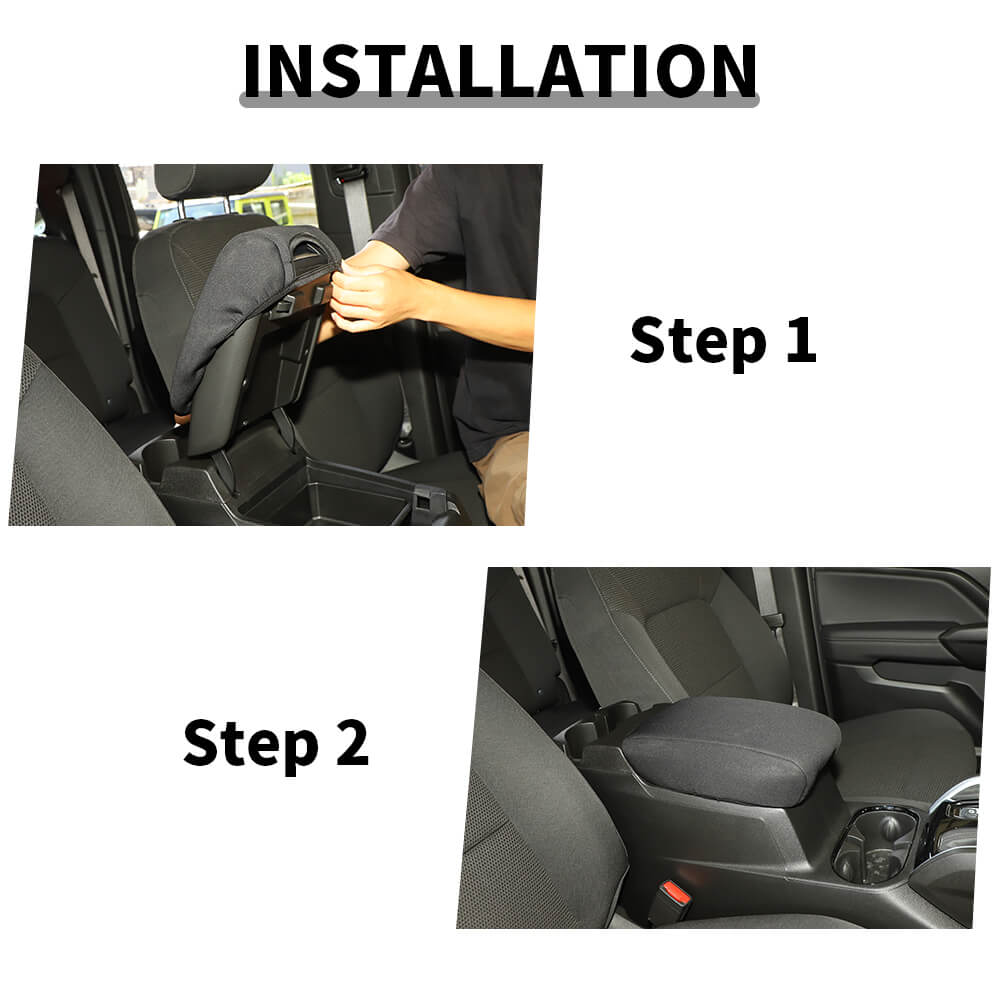 INSTALLATION

Step 1

Step 2