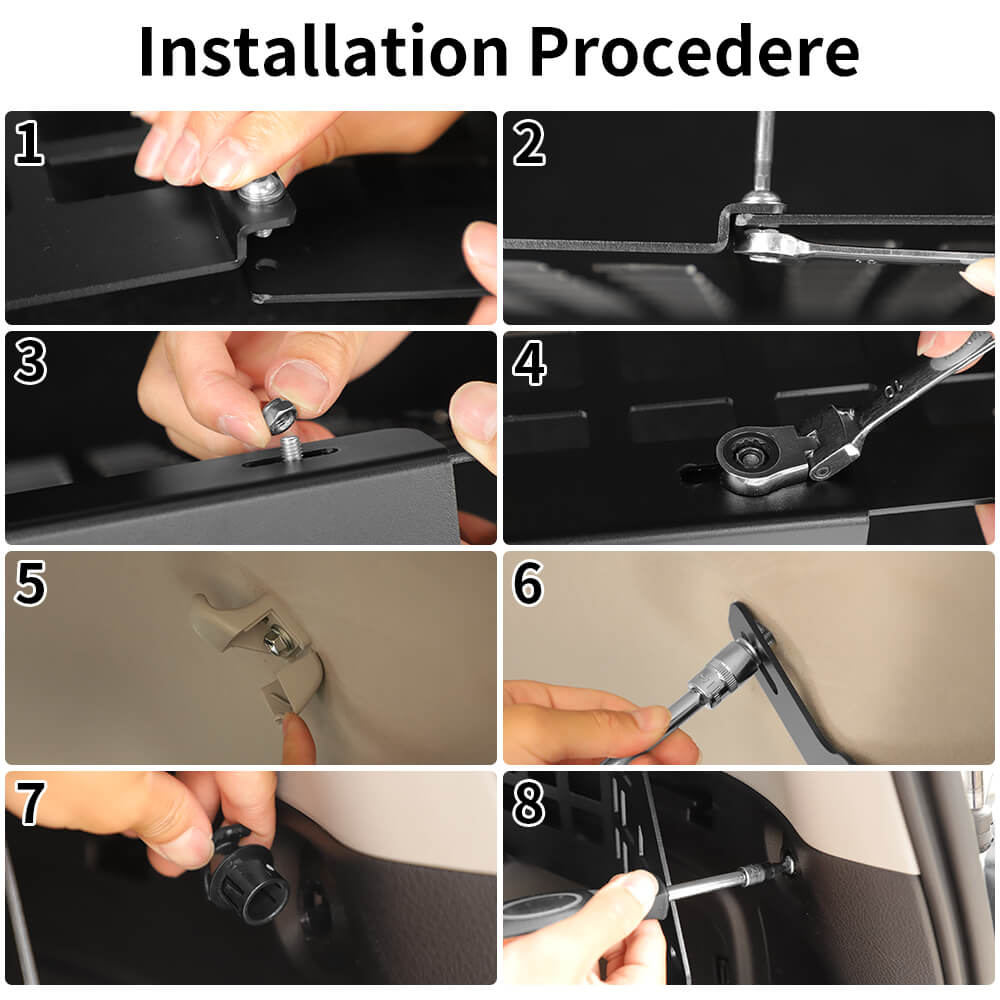 Installation Procedere

1

2

3

4

10

5

6

7

8