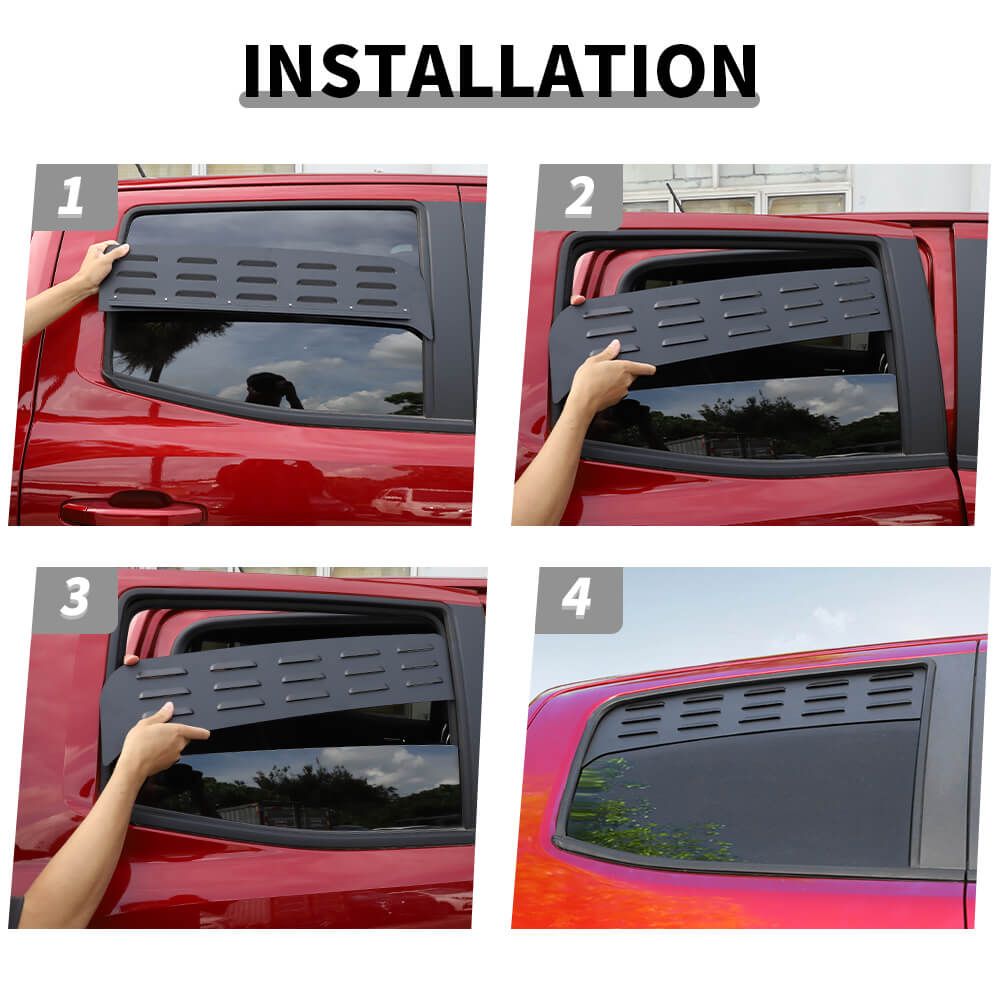 INSTALLATION

1

2

3

4