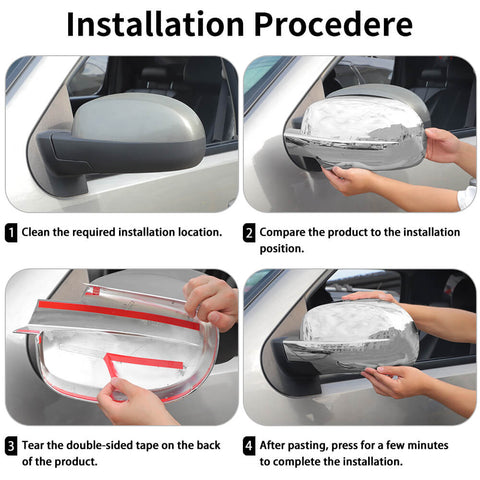 Installation Procedere

1 Clean the required installation location.

2 Compare the product to the installation position.

3 Tear the double-sided tape on the back of the product.

4 After pasting, press for a few minutes to complete the installation.