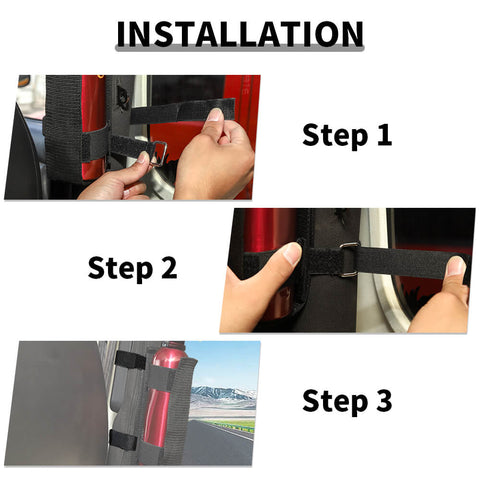 INSTALLATION

Step 1

Step 2

Step 3