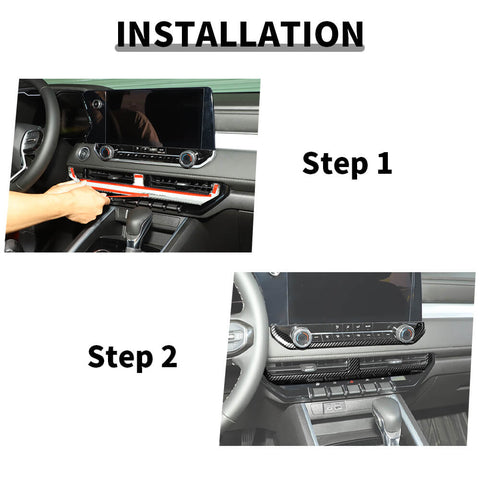 INSTALLATION

Step 1

Step 2