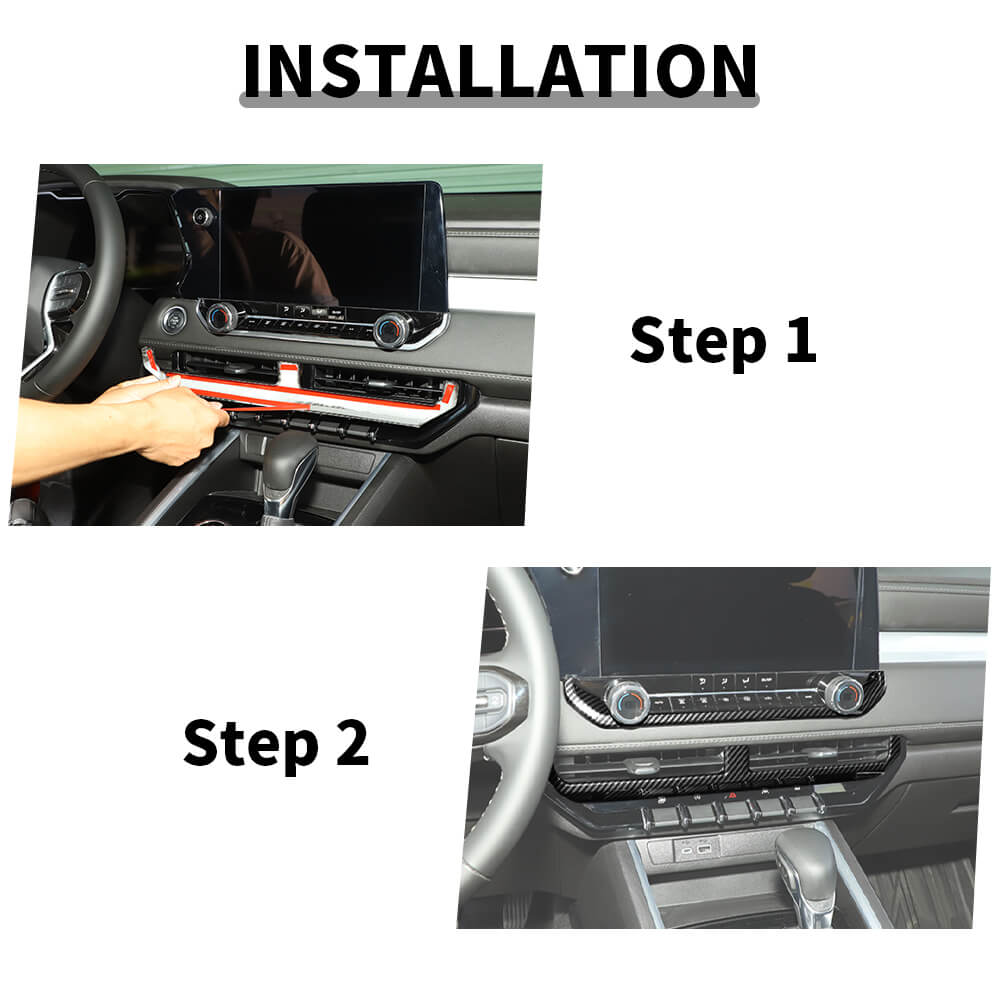 INSTALLATION

Step 1

Step 2