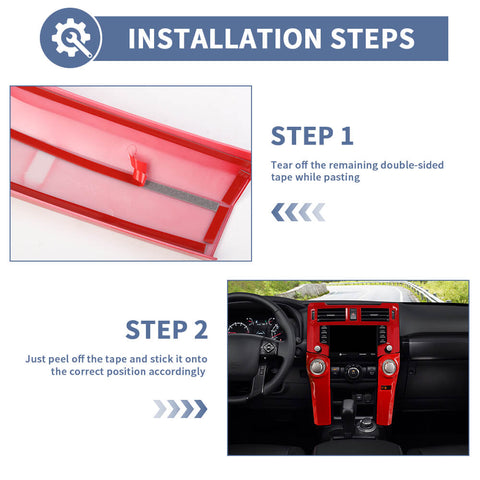 INSTALLATION STEPS

STEP 1

Tear off the remaining double-sided tape while pasting

STEP 2

Just peel off the tape and stick it onto the correct position accordingly