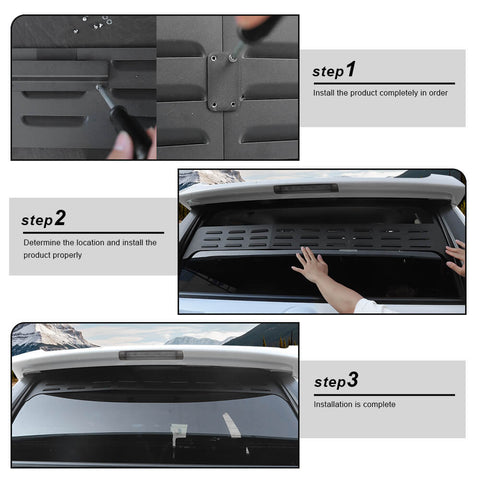 step1

Install the product completely in order

step2

Determine the location and install the product properly

step3

Installation is complete