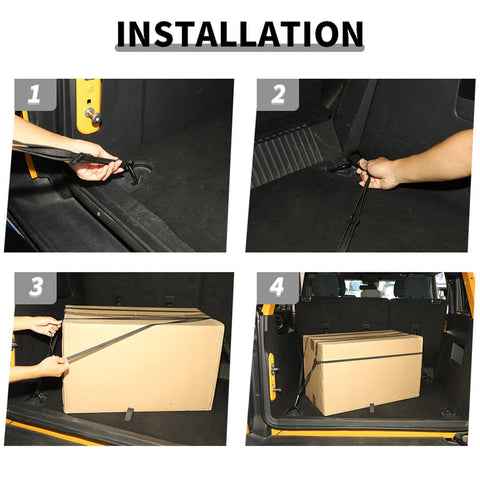 INSTALLATION

1

2

3

4