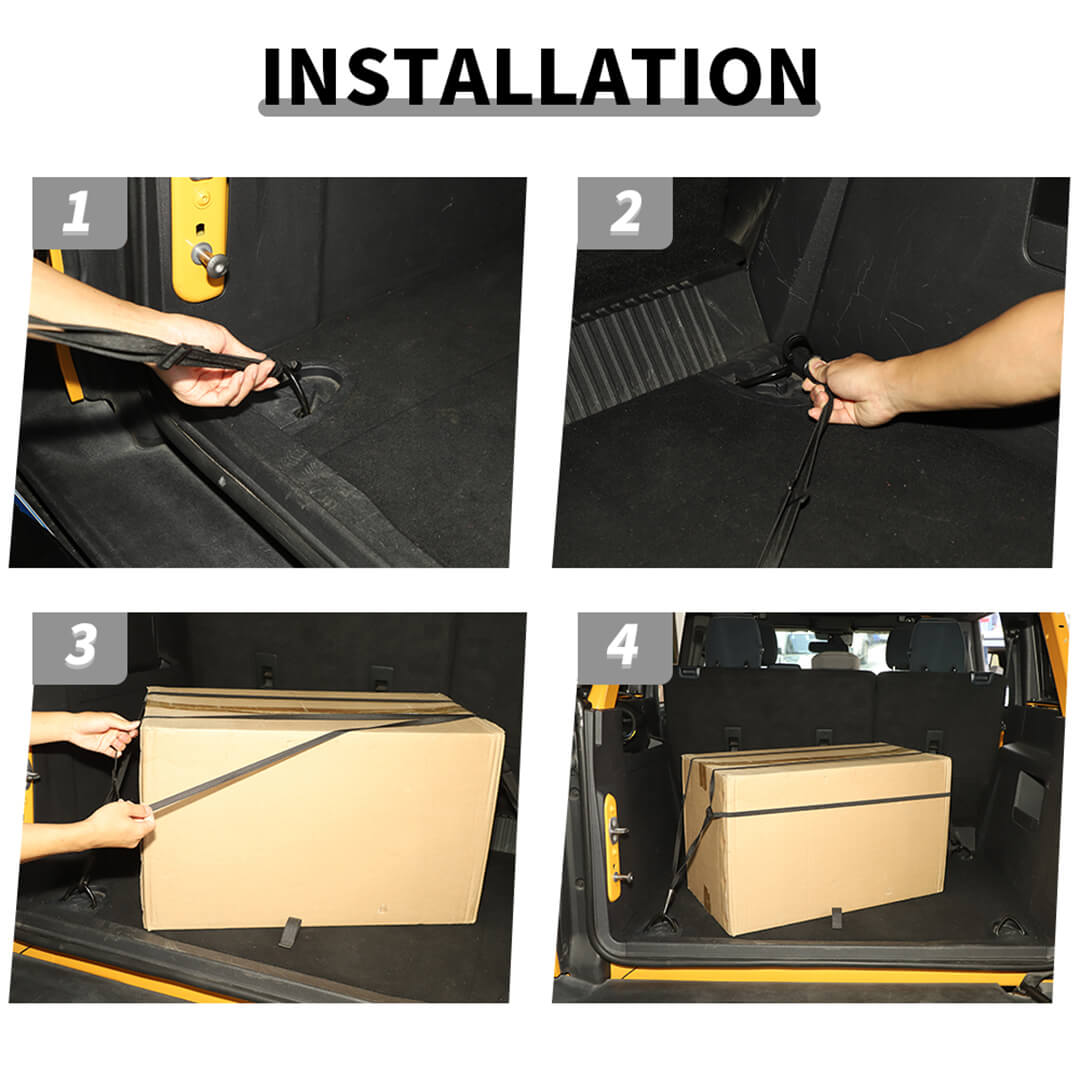 INSTALLATION

1

2

3

4