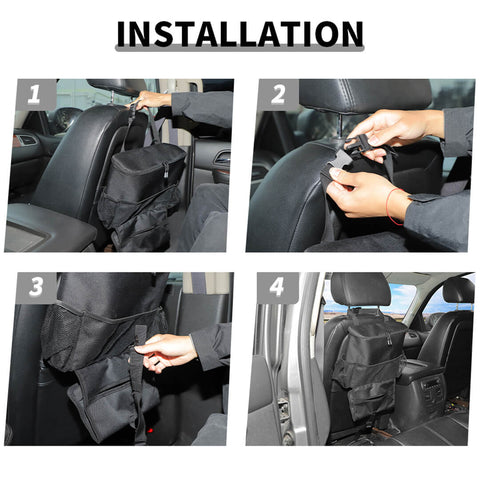 INSTALLATION

1

2

3

4