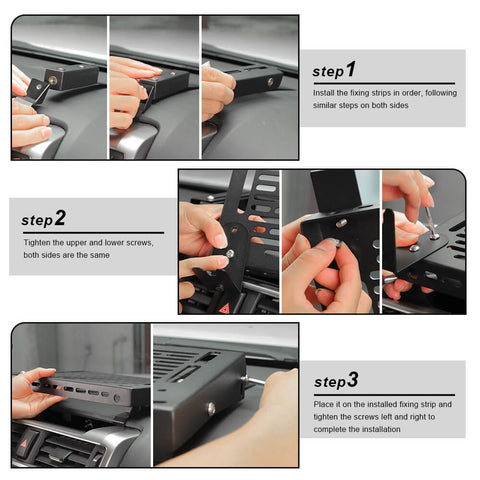 step1

Install the fixing strips in order, following similar steps on both sides

step2

Tighten the upper and lower screws, both sides are the same

step3

Place it on the installed fixing strip and tighten the screws left and right to complete the installation