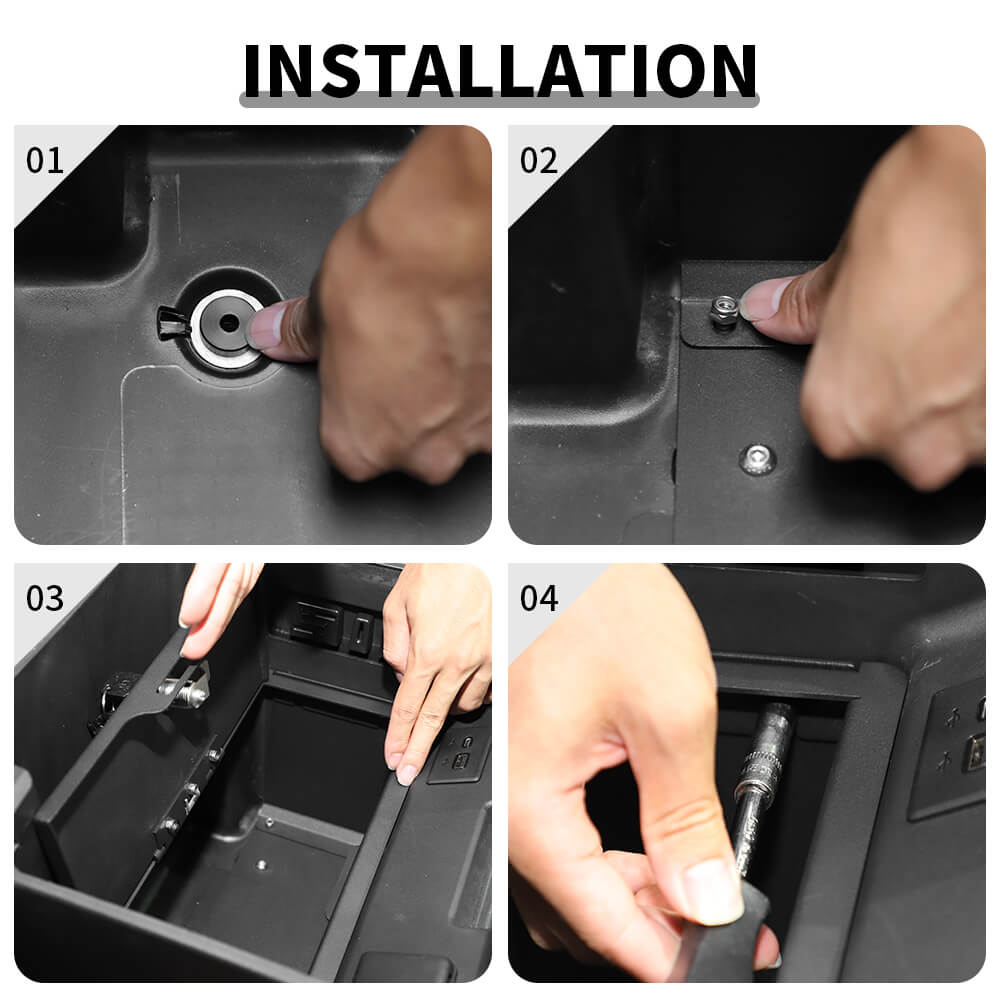 INSTALLATION

01

02

03

04