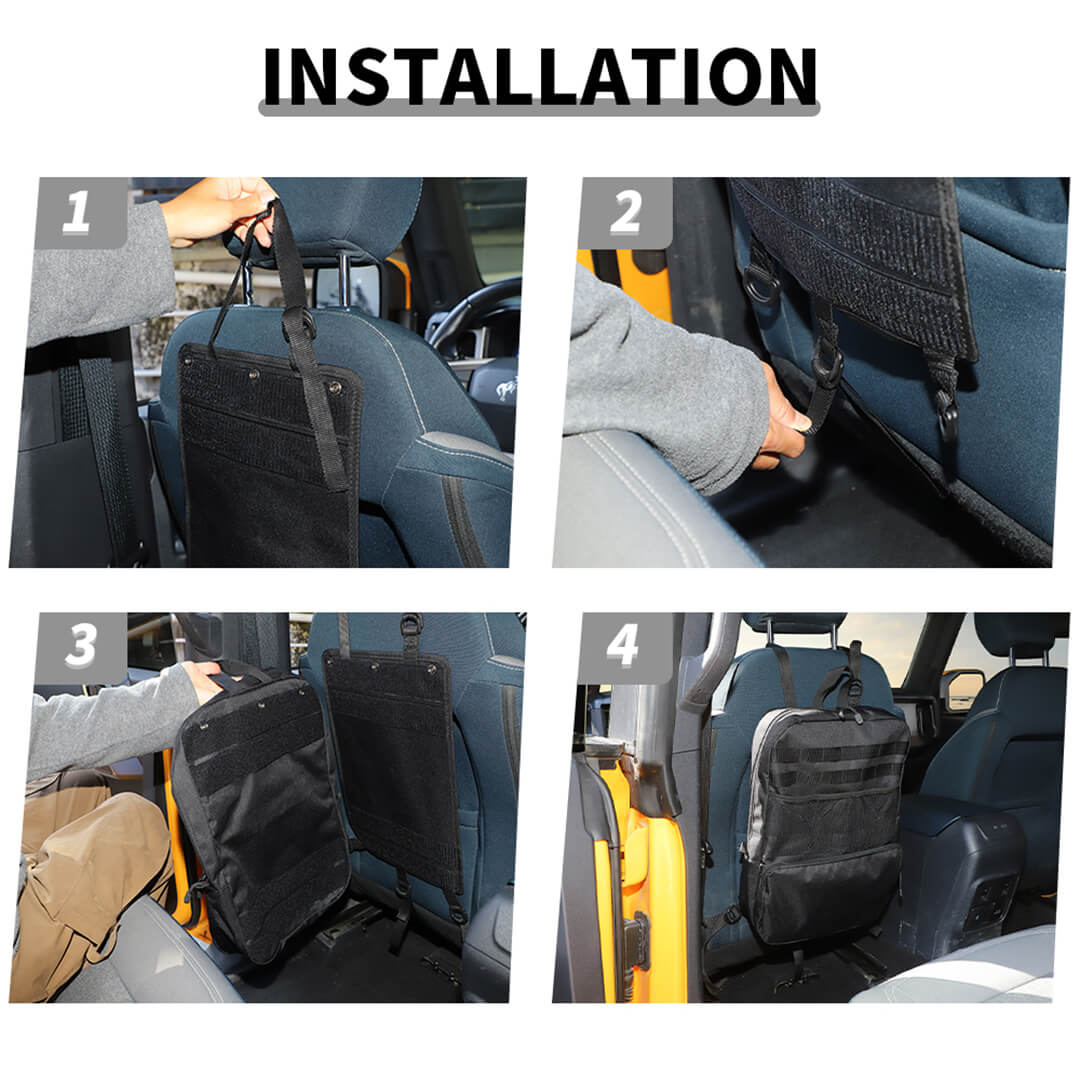 INSTALLATION

1

2

3

4