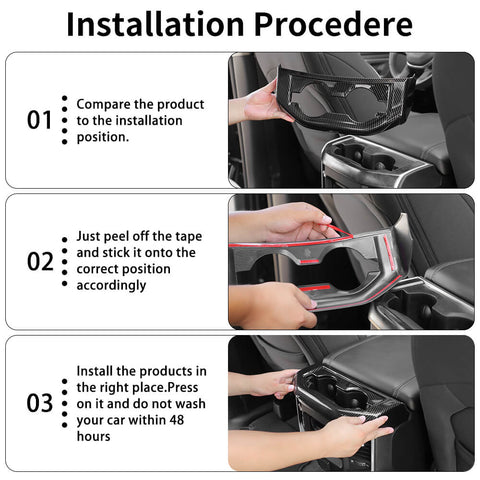 Installation Procedere

01 Compare the product to the installation position.

02 Just peel off the tape and stick it onto the correct position accordingly

03 Install the products in the right place.Press on it and do not wash your car within 48 hours