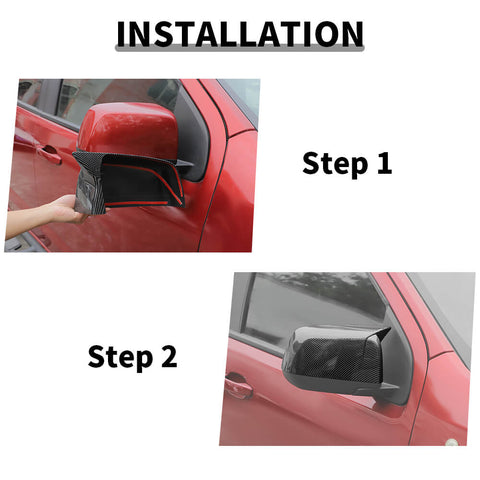 INSTALLATION

Step 1

Step 2