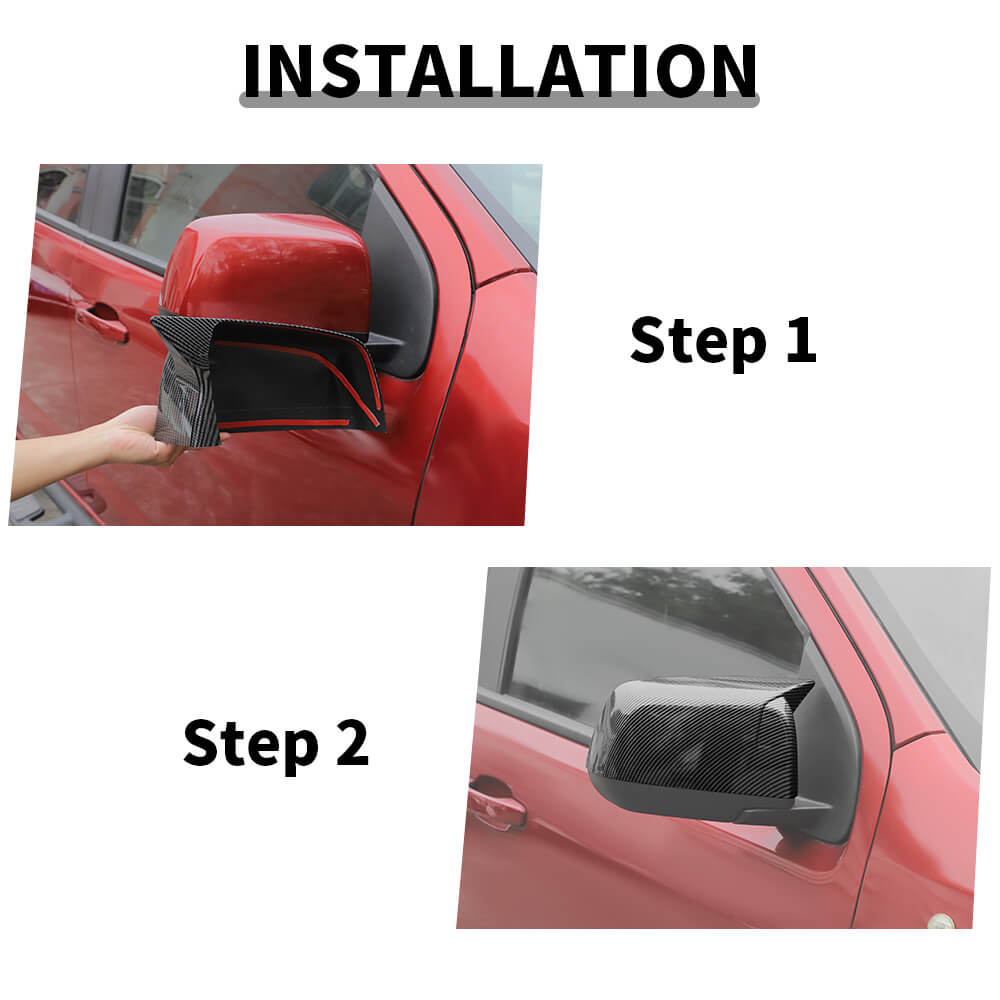 INSTALLATION

Step 1

Step 2