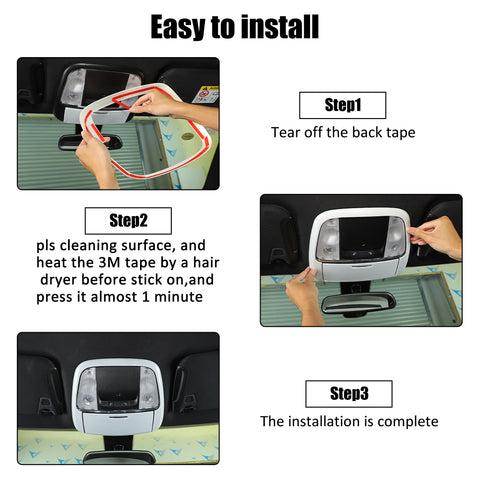 Easy to install

Step1

Tear off the back tape

Step2

pls cleaning surface, and heat the 3M tape by a hair dryer before stick on,and press it almost 1 minute

Step3

The installation is complete