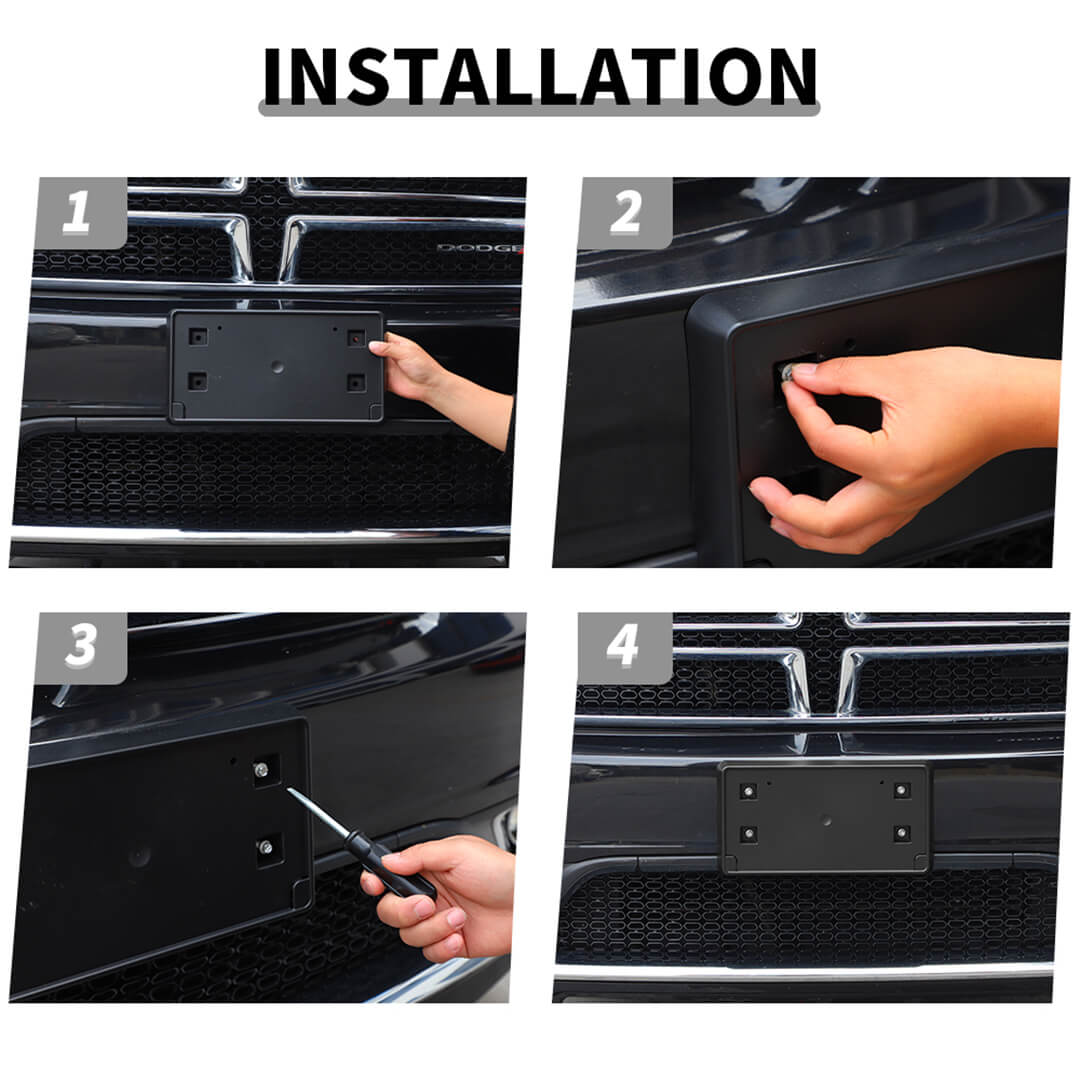 INSTALLATION

1

DODGE

2

3

4