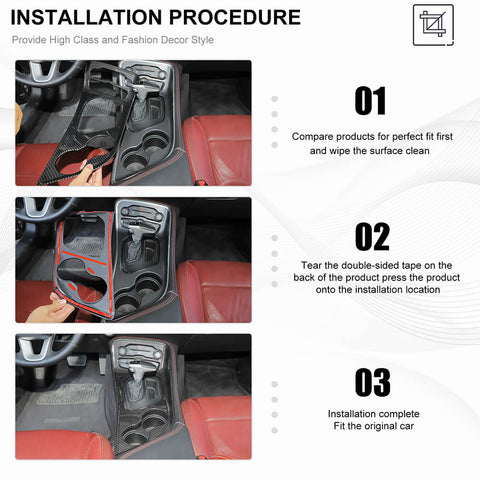 INSTALLATION PROCEDURE

Provide High Class and Fashion Decor Style

01

Compare products for perfect fit first and wipe the surface clean

02

Tear the double-sided tape on the back of the product press the product onto the installation location

03

Installation complete
Fit the original car