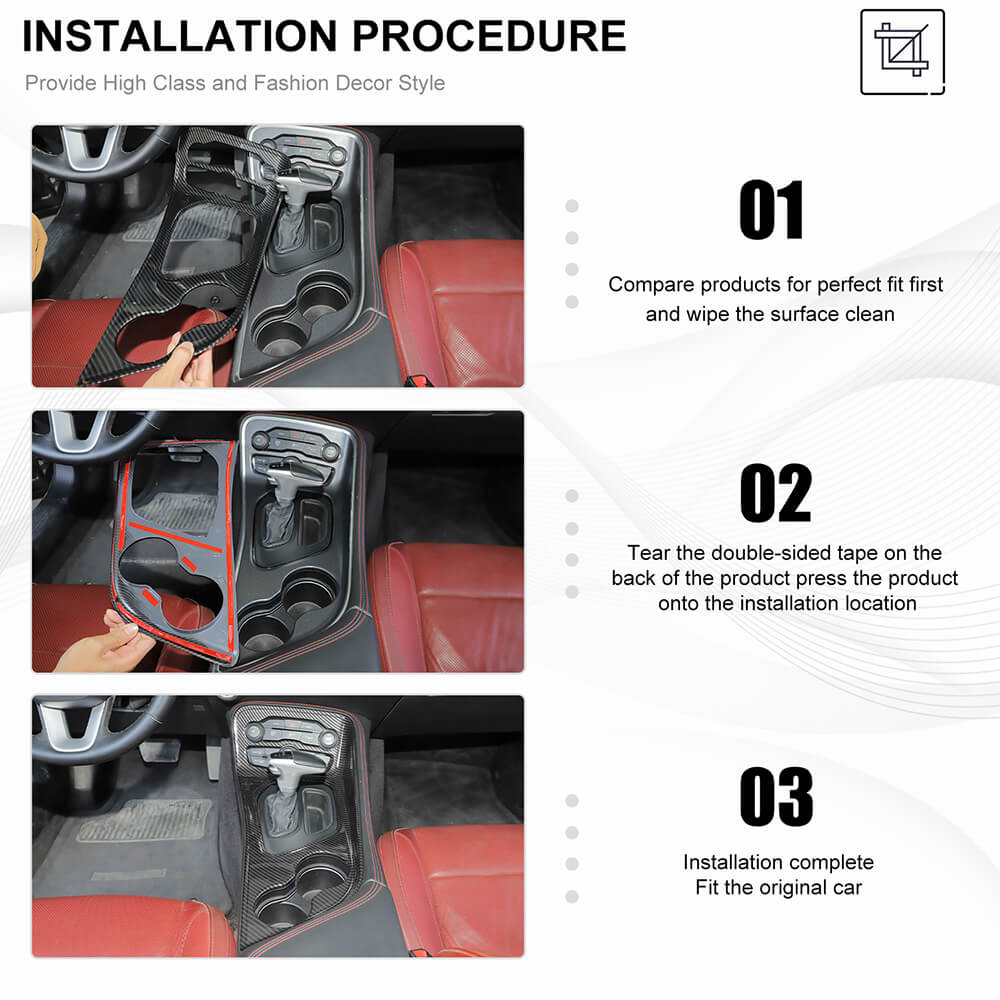 INSTALLATION PROCEDURE

Provide High Class and Fashion Decor Style

01

Compare products for perfect fit first and wipe the surface clean

02

Tear the double-sided tape on the back of the product press the product onto the installation location

03

Installation complete
Fit the original car