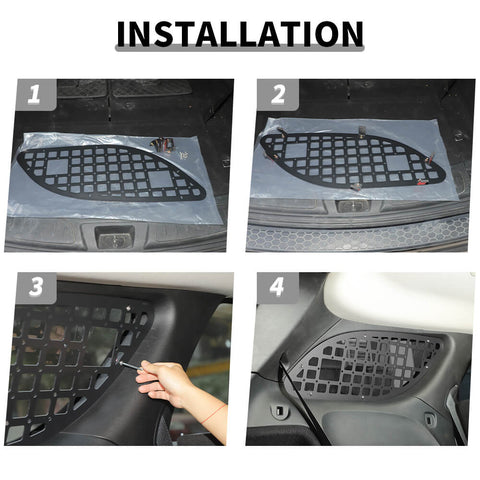 INSTALLATION

1

2

3

4