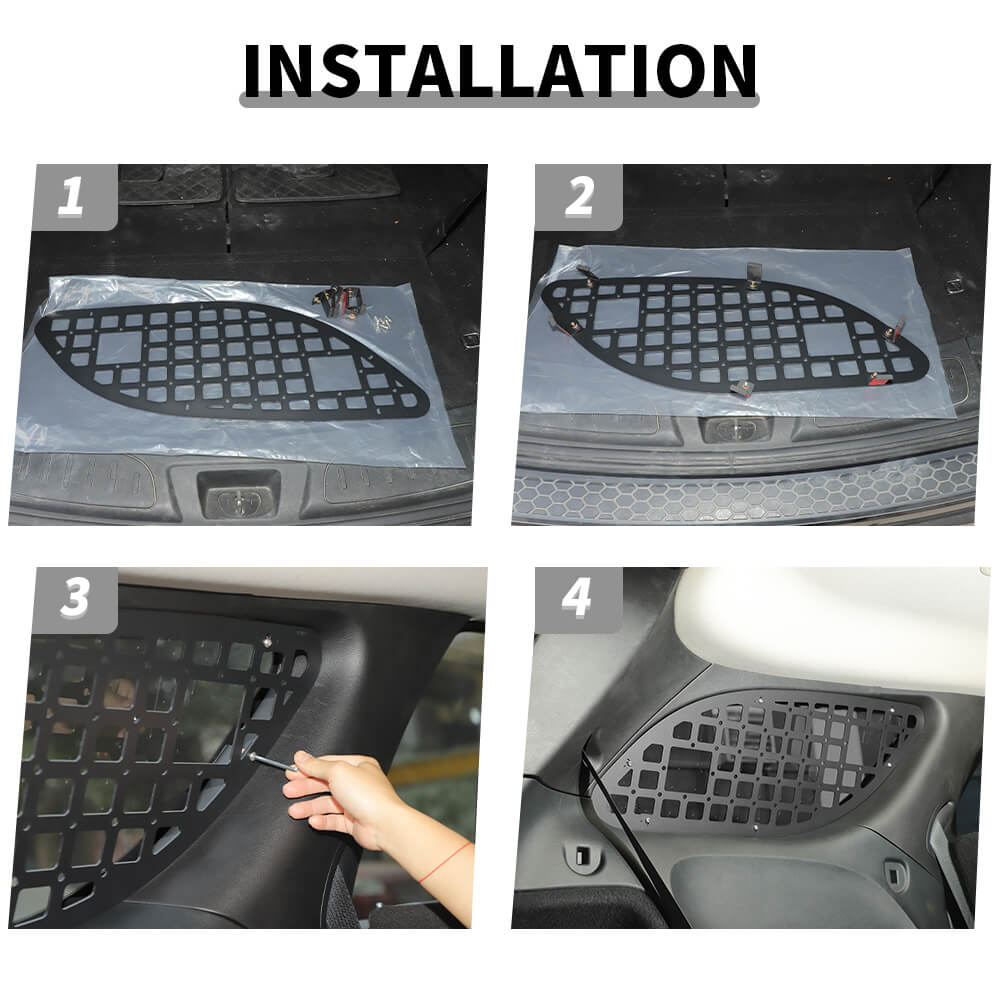 INSTALLATION

1

2

3

4