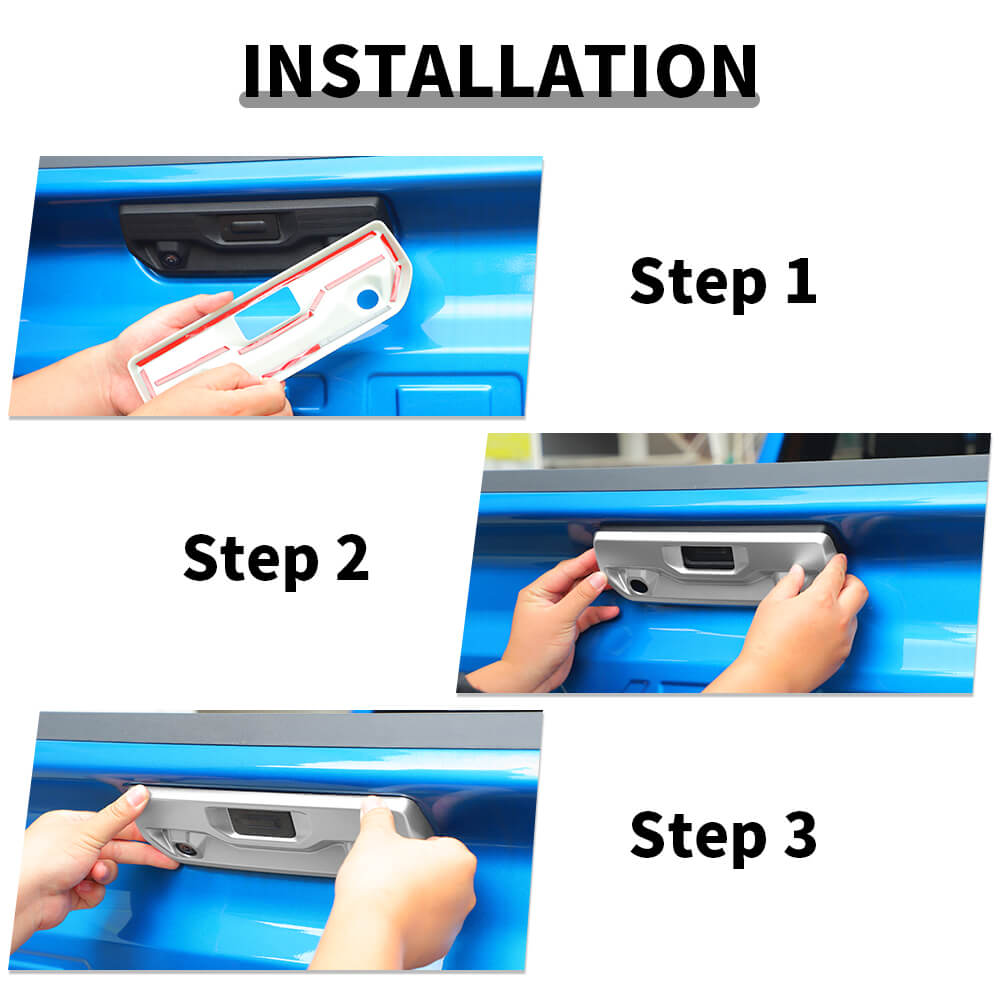 INSTALLATION

Step 1

Step 2

Step 3